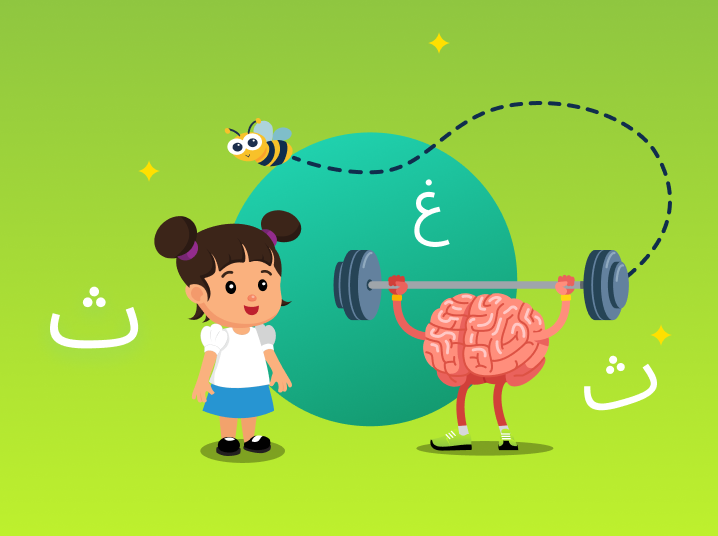 غ

ث

ث